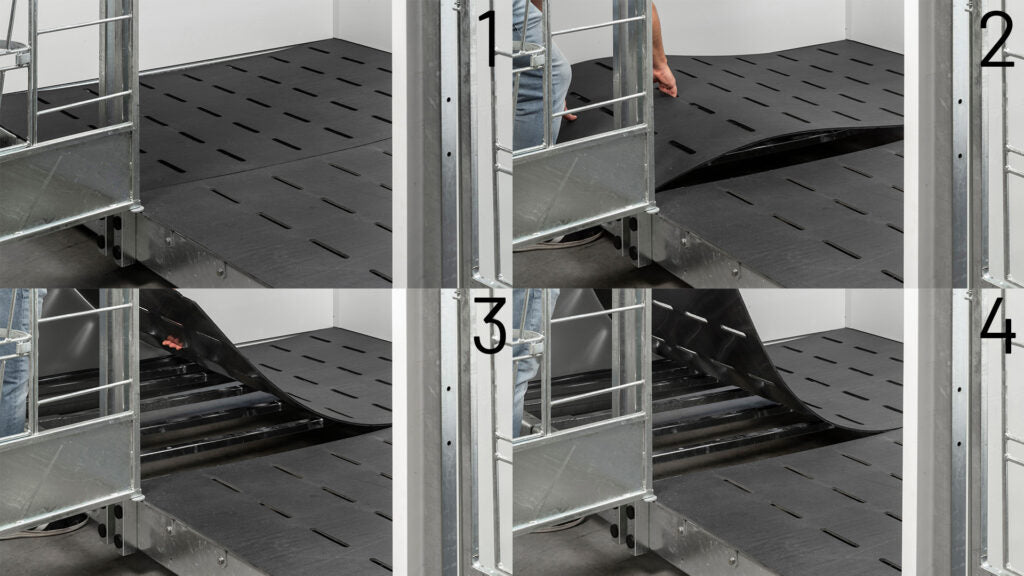 1
2
3
4